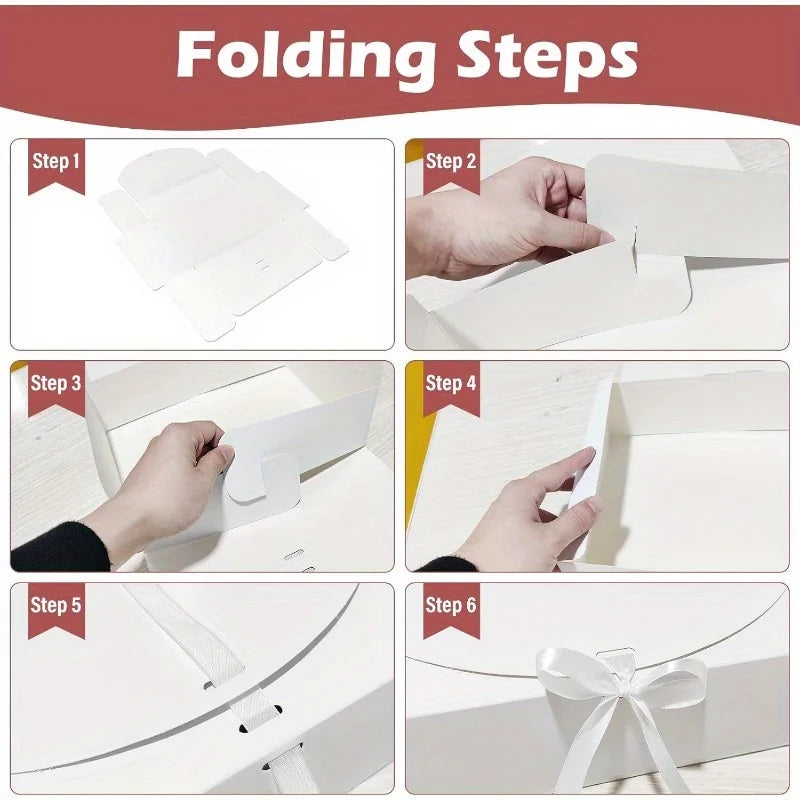 Folding Steps

Step 1

Step 2

Step 3

Step 4

Step 5

Step 6